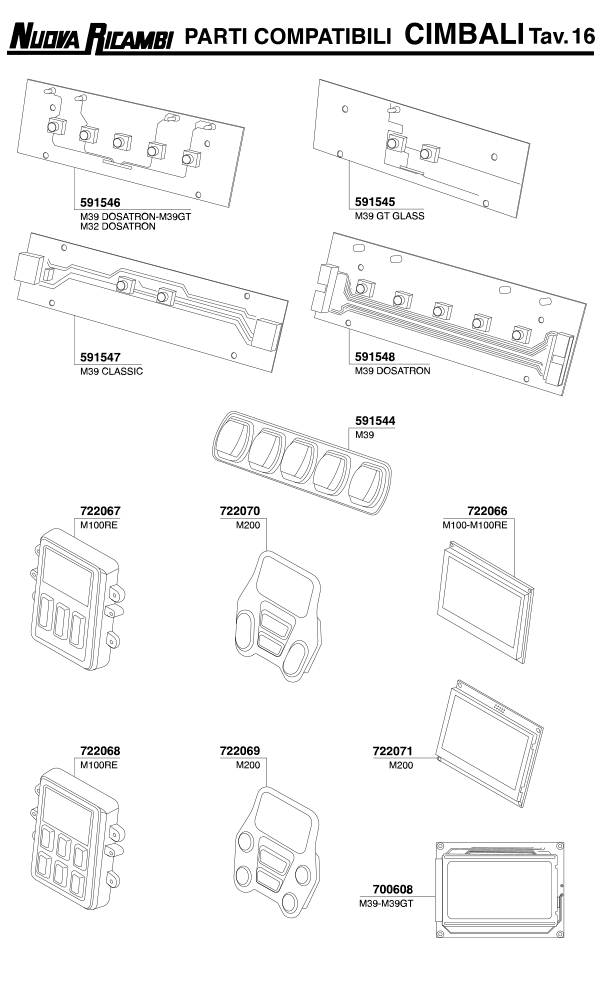 NUOVA RICAMBI PARTI COMPATIBILI CIMBALI Tav. 16

591546
M39 DOSATRON-M39GT
M32 DOSATRON

591545
M39 GT GLASS

591547
M39 CLASSIC

591548
M39 DOSATRON

591544
M39

722067
M100RE

722070
M200

722066
M100-M100RE

722068
M100RE

722069
M200

722071
M200

700608
M39-M39GT