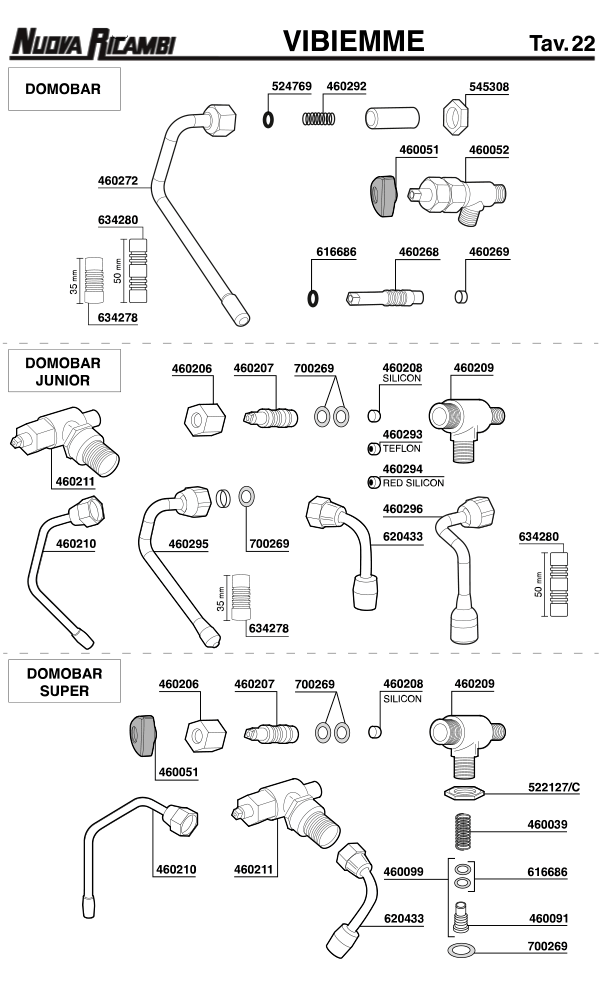 NUOVA RICAMBI VIBIEMME Tav. 22

DOMOBAR

524769
460292
545308
460051
460052
460272
634280
35 mm
50 mm
634278
616686
460268
460269

DOMOBAR JUNIOR

460206
460207
700269
460208 SILICON
460209
460293 TEFLON
460294 RED SILICON
460211
460210
460295
700269
460296
620433
634280
50 mm
35 mm
634278

DOMOBAR SUPER

460206
460207
700269
460208 SILICON
460209
460051
522127/C
460039
460210
460211
460099
616686
620433
460091
700269