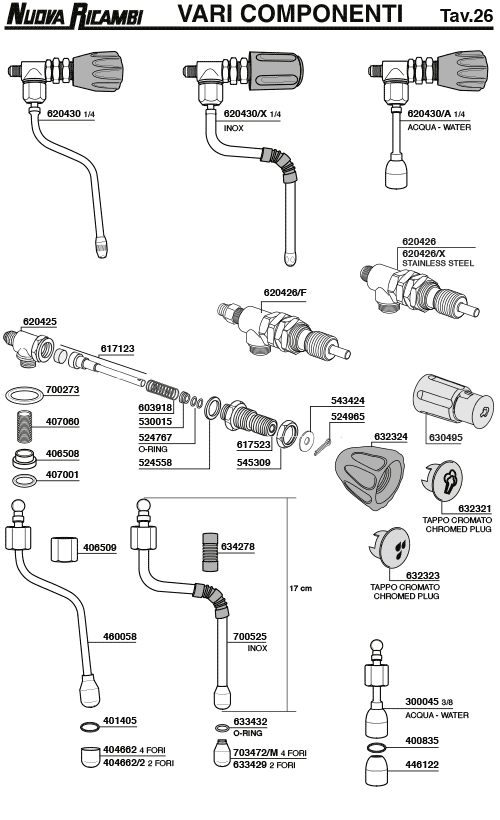 NUOVA RICAMBI VARI COMPONENTI Tav.26

620430 1/4

620430/X 1/4
INOX

620430/A 1/4
ACQUA - WATER

620426
620426/X
STAINLESS STEEL

620426/F

620425

617123

700273

407060

406508

407001

603918
530015
524767
O-RING
524558

617523
545309

543424
524965

632324

630495

632321
TAPPO CROMATO
CHROMED PLUG

632323
TAPPO CROMATO
CHROMED PLUG

406509

634278

17 cm

460058

700525
INOX

401405

404662 4 FORI
404662/2 2 FORI

633432
O-RING

703472/M 4 FORI
633429 2 FORI

300045 3/8
ACQUA - WATER

400835

446122