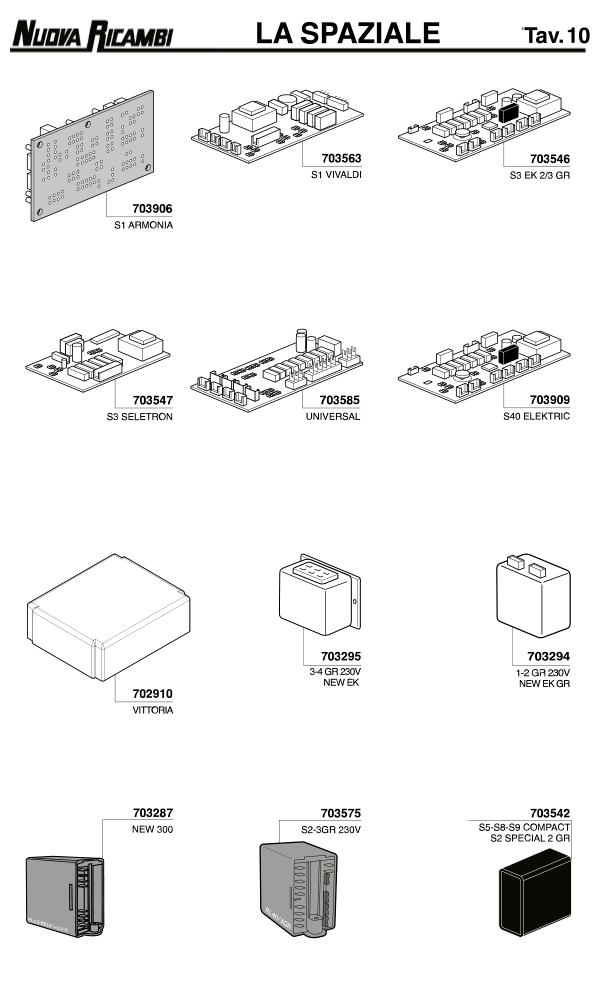 NUOVA RICAMBI

LA SPAZIALE

Tav. 10

703906
S1 ARMONIA

703563
S1 VIVALDI

703546
S3 EK 2/3 GR

703547
S3 SELETRON

703585
UNIVERSAL

703909
S40 ELEKTRIC

702910
VITTORIA

703295
3-4 GR 230V
NEW EK

703294
1-2 GR 230V
NEW EK GR

703287
NEW 300

703575
S2-3GR 230V

703542
S5-S8-S9 COMPACT
S2 SPECIAL 2 GR