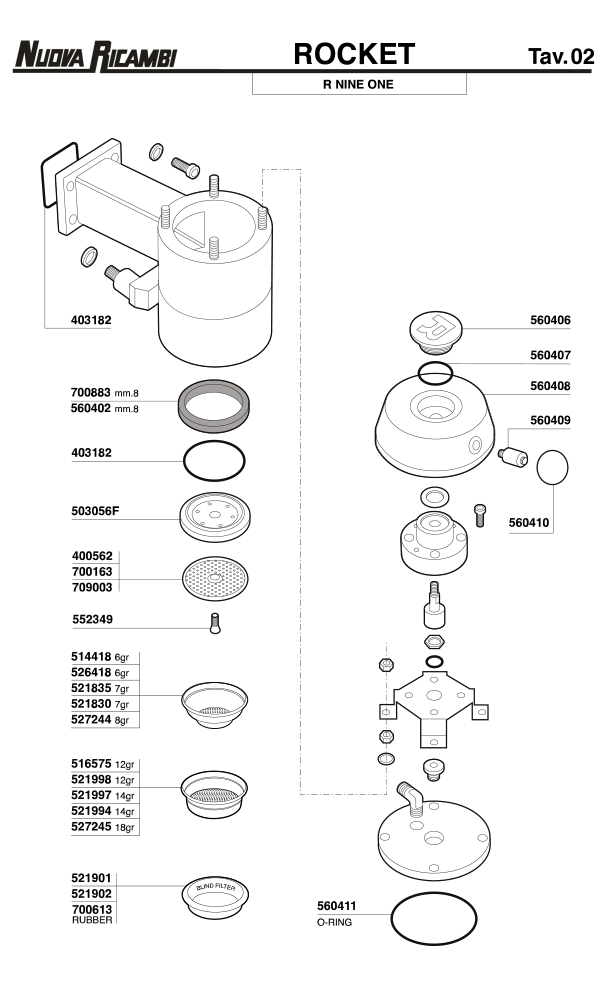 NUOVA RICAMBI

ROCKET

Tav. 02

R NINE ONE

403182

700883 mm.8
560402 mm.8

403182

503056F

400562
700163
709003

552349

514418 6gr
526418 6gr
521835 7gr
521830 7gr
527244 8gr

516575 12gr
521998 12gr
521997 14gr
521994 14gr
527245 18gr

521901
521902
700613
RUBBER

BLIND FILTER

560406

560407

560408

560409

560410

560411
O-RING