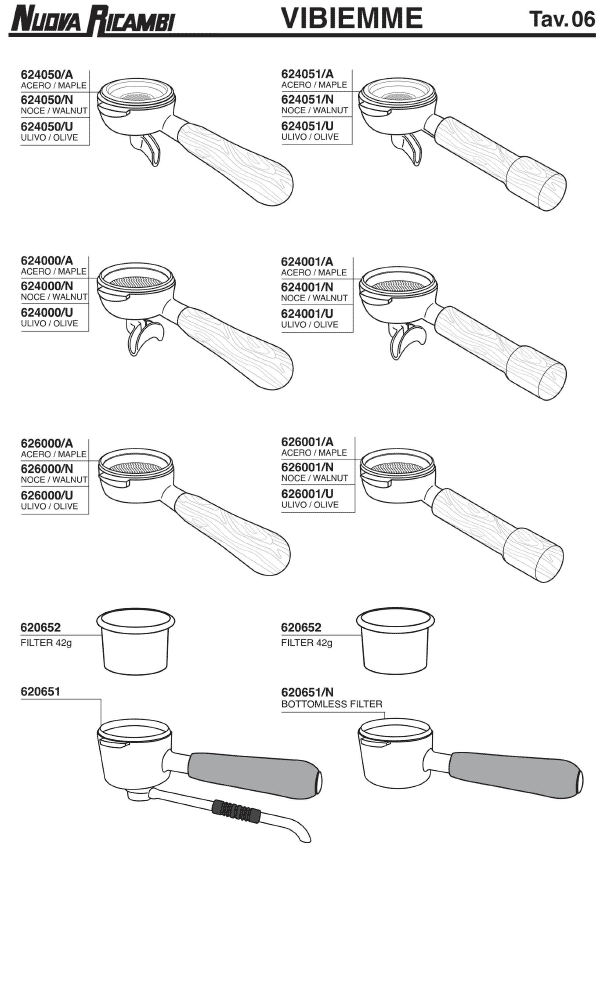 NUOVA RICAMBI VIBIEMME Tav. 06

624050/A
ACERO / MAPLE
624050/N
NOCE / WALNUT
624050/U
ULIVO / OLIVE

624051/A
ACERO / MAPLE
624051/N
NOCE / WALNUT
624051/U
ULIVO / OLIVE

624000/A
ACERO / MAPLE
624000/N
NOCE / WALNUT
624000/U
ULIVO / OLIVE

624001/A
ACERO / MAPLE
624001/N
NOCE / WALNUT
624001/U
ULIVO / OLIVE

626000/A
ACERO / MAPLE
626000/N
NOCE / WALNUT
626000/U
ULIVO / OLIVE

626001/A
ACERO / MAPLE
626001/N
NOCE / WALNUT
626001/U
ULIVO / OLIVE

620652
FILTER 42g

620652
FILTER 42g

620651

620651/N
BOTTOMLESS FILTER