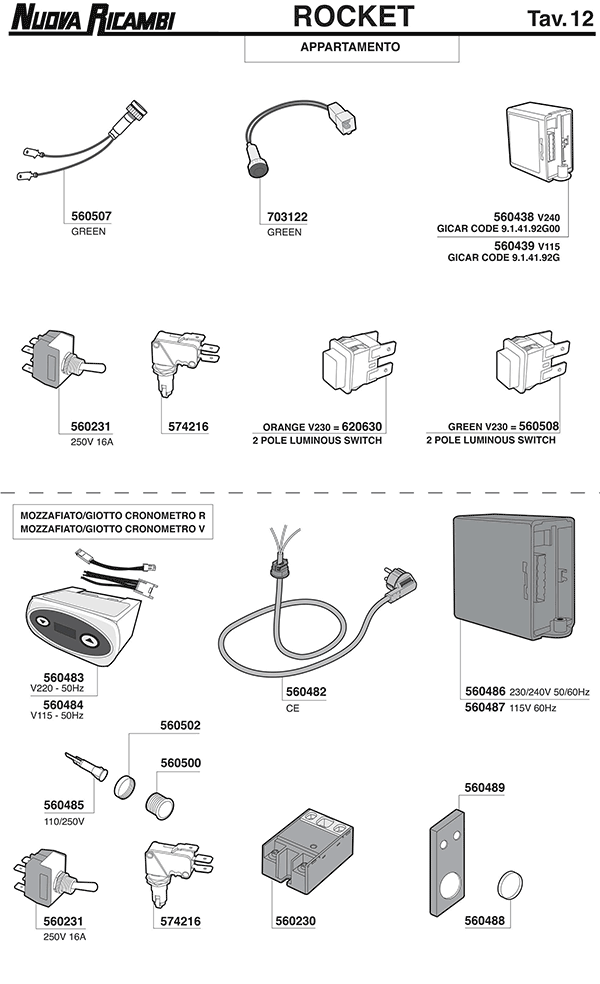 NUOVA RICAMBI

ROCKET

Tav. 12

APPARTAMENTO

560507
GREEN

703122
GREEN

560438 V240
GICAR CODE 9.1.41.92G00
560439 V115
GICAR CODE 9.1.41.92G

560231
250V 16A

574216

ORANGE V230 = 620630
2 POLE LUMINOUS SWITCH

GREEN V230 = 560508
2 POLE LUMINOUS SWITCH

MOZZAFIATO/GIOTTO CRONOMETRO R
MOZZAFIATO/GIOTTO CRONOMETRO V

560483
V220 - 50Hz
560484
V115 - 50Hz

560482
CE

560486 230/240V 50/60Hz
560487 115V 60Hz

560502

560500

560485
110/250V

560489

560231
250V 16A

574216

560230

560488