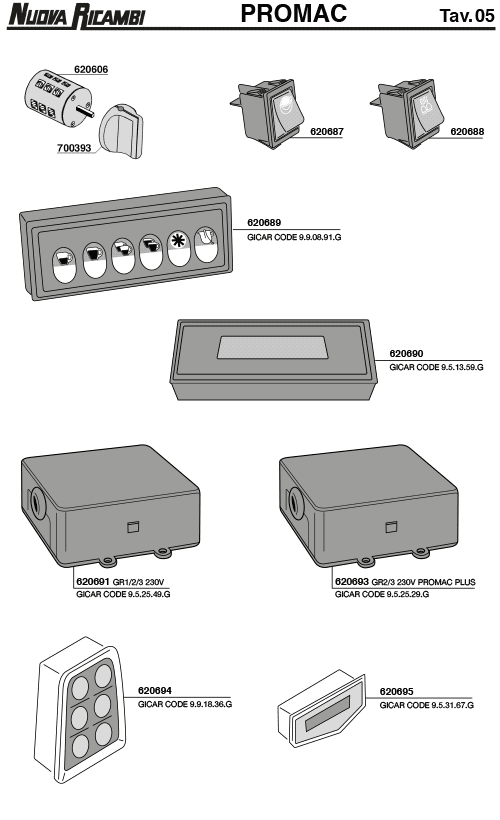 NUOVA RICAMBI

PROMAC

Tav. 05

620606

700393

620687

620688

620689
GICAR CODE 9.9.08.91.G

620690
GICAR CODE 9.5.13.59.G

620691 GR1/2/3 230V
GICAR CODE 9.5.25.49.G

620693 GR2/3 230V PROMAC PLUS
GICAR CODE 9.5.25.29.G

620694
GICAR CODE 9.9.18.36.G

620695
GICAR CODE 9.5.31.67.G