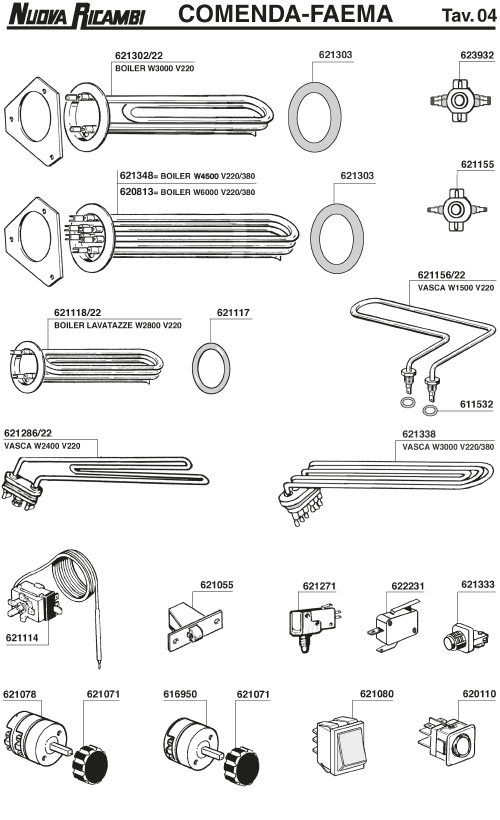 NUOVA RICAMBI COMENDA-FAEMA Tav. 04

621302/22
BOILER W3000 V220

621303

623932

621348= BOILER W4500 V220/380
620813= BOILER W6000 V220/380

621303

621155

621156/22
VASCA W1500 V220

621118/22
BOILER LAVATAZZE W2800 V220

621117

611532

621286/22
VASCA W2400 V220

621338
VASCA W3000 V220/380

621114

621055

621271

622231

621333

621078

621071

616950

621071

621080

620110