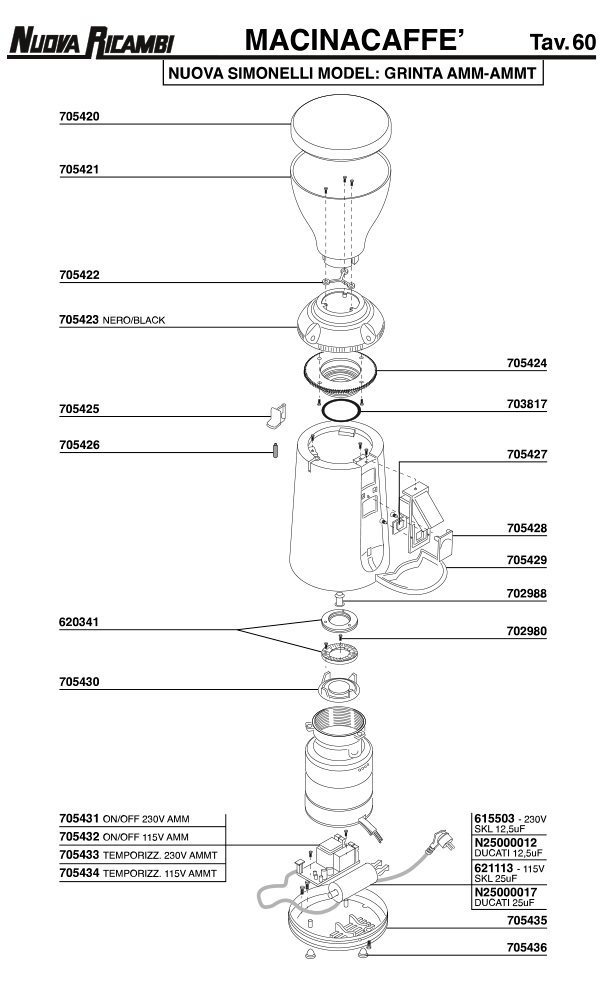 NUOVA RICAMBI MACINACAFFE' Tav. 60

NUOVA SIMONELLI MODEL: GRINTA AMM-AMMT

705420

705421

705422

705423 NERO/BLACK

705424

705425

703817

705426

705427

705428

705429

702988

620341

702980

705430

705431 ON/OFF 230V AMM
705432 ON/OFF 115V AMM
705433 TEMPORIZZ. 230V AMMT
705434 TEMPORIZZ. 115V AMMT

615503 - 230V SKL 12,5uF
N25000012 DUCATI 12,5uF
621113 - 115V SKL 25uF
N25000017 DUCATI 25uF

705435

705436