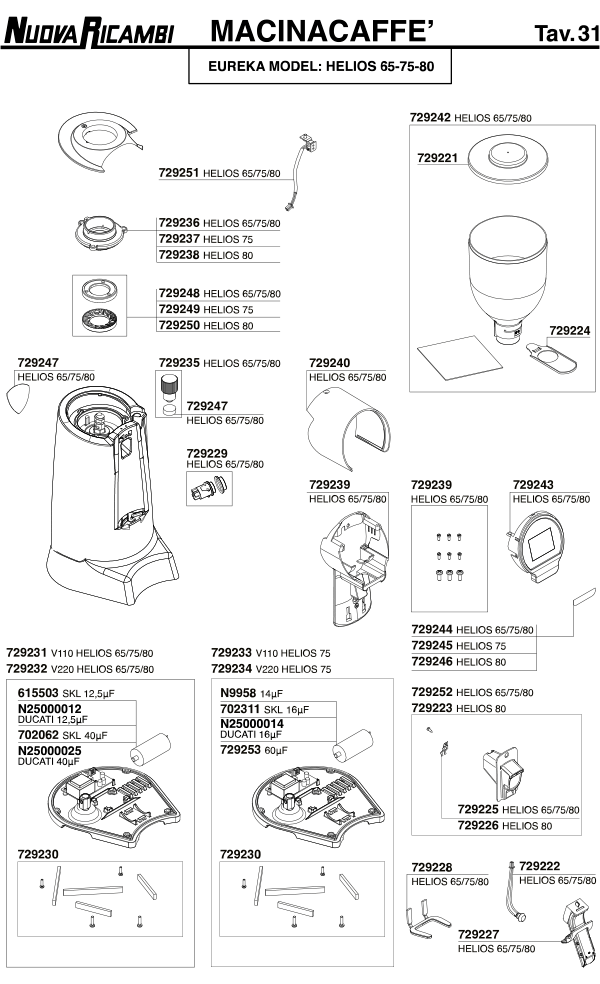 NUOVA RICAMBI MACINACAFFE' Tav. 31

EUREKA MODEL: HELIOS 65-75-80

729251 HELIOS 65/75/80

729236 HELIOS 65/75/80
729237 HELIOS 75
729238 HELIOS 80

729248 HELIOS 65/75/80
729249 HELIOS 75
729250 HELIOS 80

729242 HELIOS 65/75/80
729221

729224

729247
HELIOS 65/75/80

729235 HELIOS 65/75/80

729247
HELIOS 65/75/80

729229
HELIOS 65/75/80

729240
HELIOS 65/75/80

729239
HELIOS 65/75/80

729239
HELIOS 65/75/80

729243
HELIOS 65/75/80

729244 HELIOS 65/75/80
729245 HELIOS 75
729246 HELIOS 80

729231 V110 HELIOS 65/75/80
729232 V220 HELIOS 65/75/80

615503 SKL 12,5μF
N25000012
DUCATI 12,5μF
702062 SKL 40μF
N25000025
DUCATI 40μF

729230

729233 V110 HELIOS 75
729234 V220 HELIOS 75

N9958 14μF
702311 SKL 16μF
N25000014
DUCATI 16μF
729253 60μF

729230

729252 HELIOS 65/75/80
729223 HELIOS 80

729225 HELIOS 65/75/80
729226 HELIOS 80

729228
HELIOS 65/75/80

729222
HELIOS 65/75/80

729227
HELIOS 65/75/80