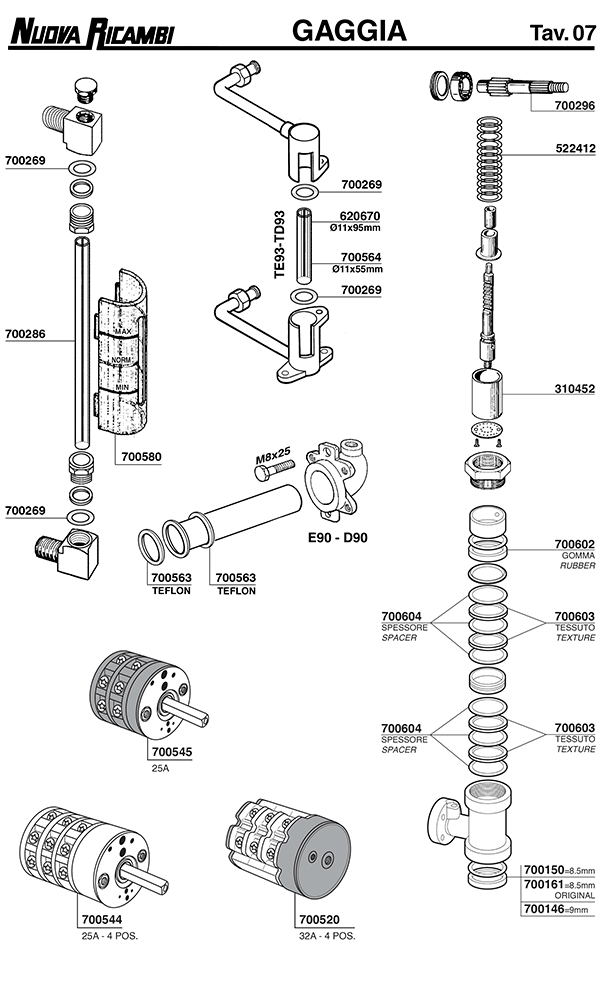 NUOVA RICAMBI GAGGIA Tav. 07

700269

700286

MAX
NORM
MIN

700580

700269

700269

TE93-TD93

620670
Ø11x95mm

700564
Ø11x55mm

700269

M8x25

E90 - D90

700563
TEFLON

700563
TEFLON

700545
25A

700544
25A - 4 POS.

700520
32A - 4 POS.

700296

522412

310452

700602
GOMMA
RUBBER

700604
SPESSORE
SPACER

700603
TESSUTO
TEXTURE

700604
SPESSORE
SPACER

700603
TESSUTO
TEXTURE

700150=8.5mm
700161=8.5mm
ORIGINAL
700146=9mm