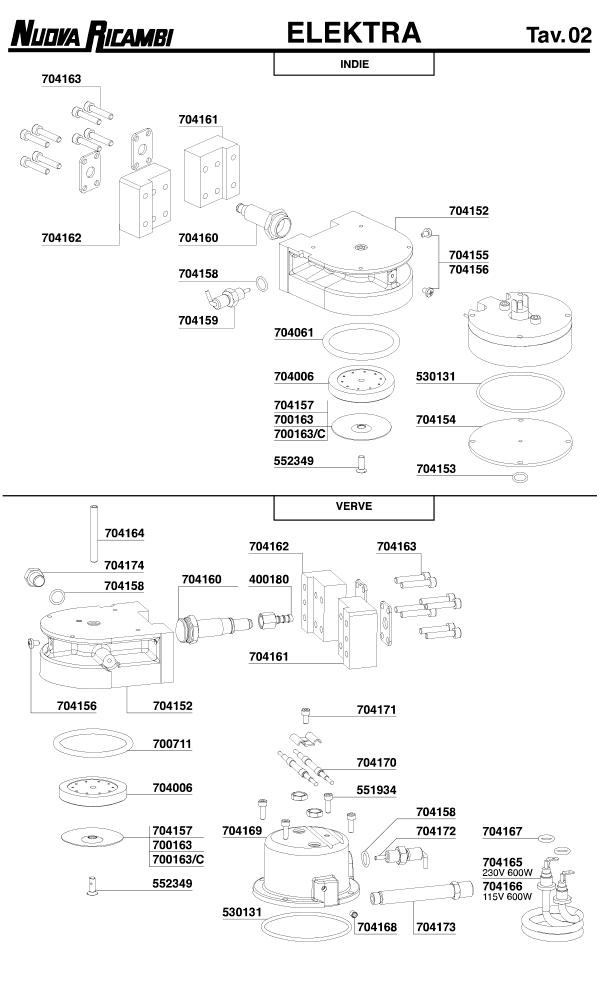 NUOVA RICAMBI
ELEKTRA
Tav. 02

INDIE

704163
704161
704162
704160
704152
704155
704156
704158
704159
704061
704006
530131
704157
700163
700163/C
704154
552349
704153

VERVE

704164
704174
704158
704160
400180
704162
704163
704161
704156
704152
704171
700711
704170
704006
551934
704158
704157
700163
700163/C
704169
704172
704167
704165
230V 600W
704166
115V 600W
552349
530131
704168
704173